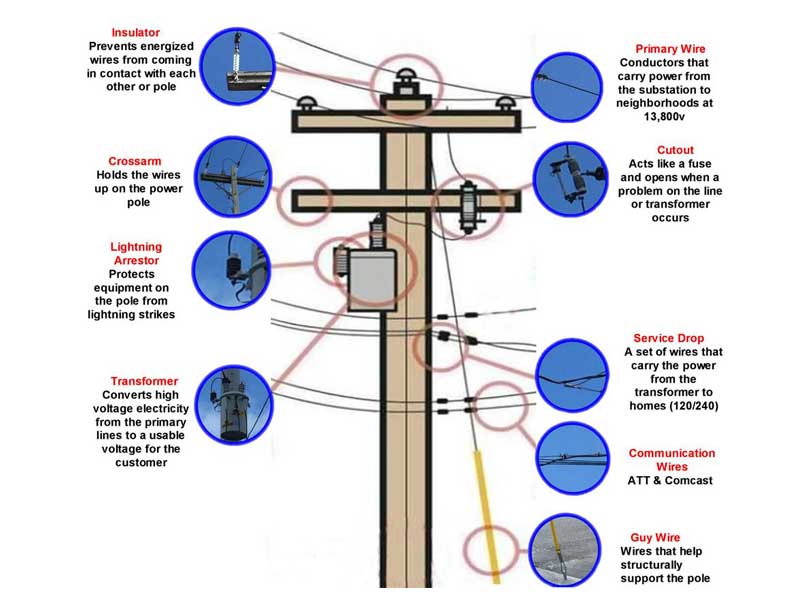 Insulator
Prevents energized wires from coming in contact with each other or pole

Crossarm
Holds the wires up on the power pole

Lightning Arrestor
Protects equipment on the pole from lightning strikes

Transformer
Converts high voltage electricity from the primary lines to a usable voltage for the customer

Primary Wire
Conductors that carry power from the substation to neighborhoods at 13,800v

Cutout
Acts like a fuse and opens when a problem on the line or transformer occurs

Service Drop
A set of wires that carry the power from the transformer to homes (120/240)

Communication Wires
ATT & Comcast

Guy Wire
Wires that help structurally support the pole