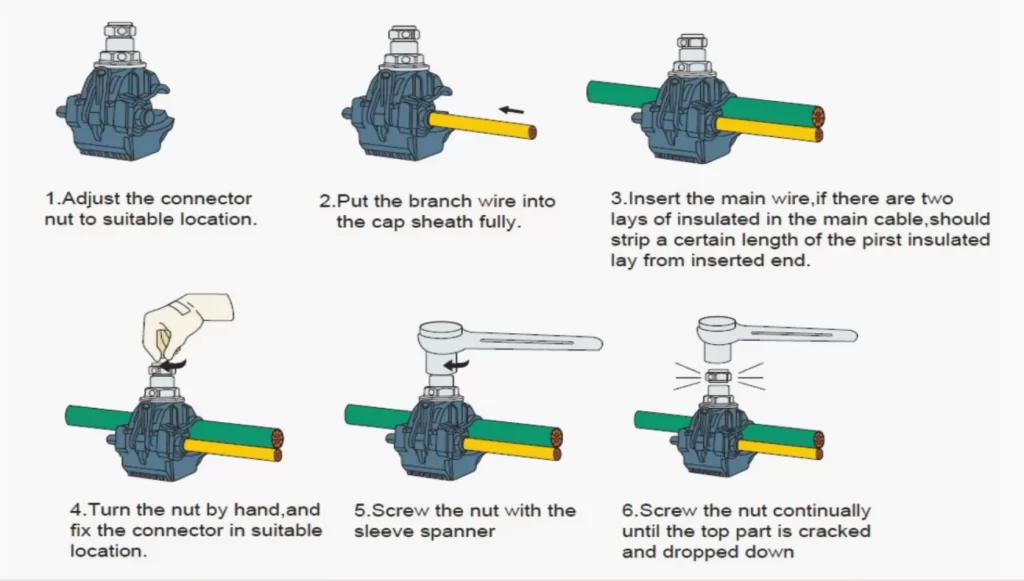 1.Adjust the connector nut to suitable location.

2.Put the branch wire into the cap sheath fully.

3.Insert the main wire,if there are two lays of insulated in the main cable,should strip a certain length of the pirst insulated lay from inserted end.

4.Turn the nut by hand,and fix the connector in suitable location.

5.Screw the nut with the sleeve spanner

6.Screw the nut continually until the top part is cracked and dropped down