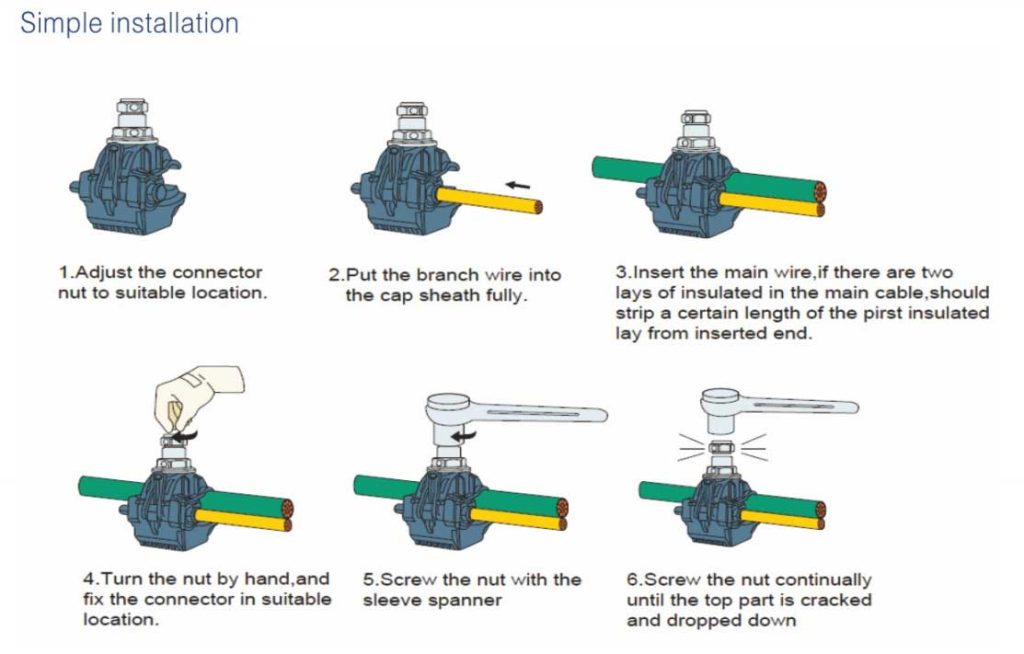 Simple installation

1.Adjust the connector nut to suitable location.

2.Put the branch wire into the cap sheath fully.

3.Insert the main wire,if there are two lays of insulated in the main cable,should strip a certain length of the pirst insulated lay from inserted end.

4.Turn the nut by hand,and fix the connector in suitable location.

5.Screw the nut with the sleeve spanner

6.Screw the nut continually until the top part is cracked and dropped down